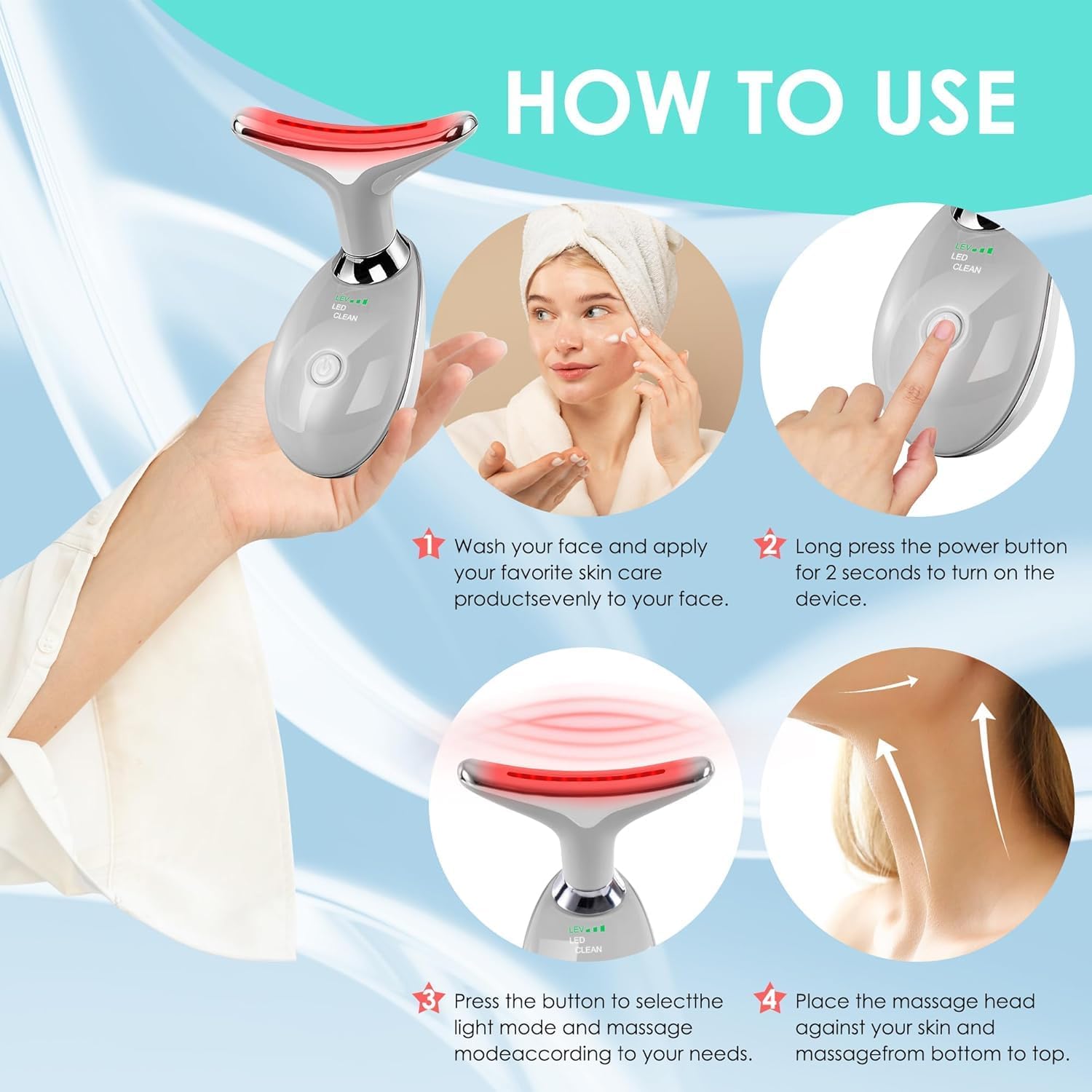 HOW TO USE

LEV
LED
CLEAN

LEV
LED
CLEAN

1 Wash your face and apply your favorite skin care productsevenly to your face.

2 Long press the power button for 2 seconds to turn on the device.

LEV
LED
CLEAN

3 Press the button to selectthe light mode and massage modeaccording to your needs.

4 Place the massage head against your skin and massagefrom bottom to top.