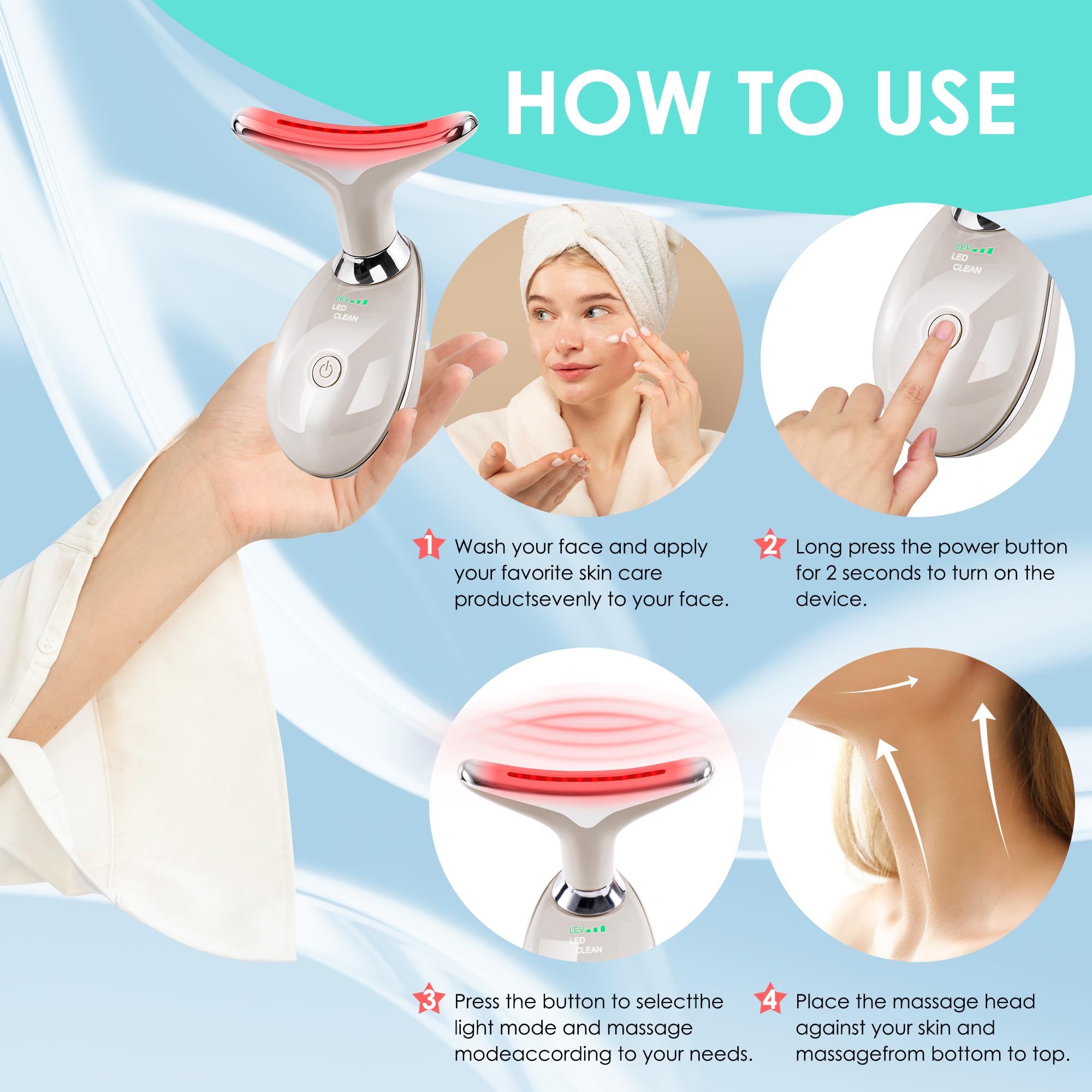 HOW TO USE

LEV
LED
CLEAN

LEV
LED
CLEAN

1 Wash your face and apply your favorite skin care productsevenly to your face.

2 Long press the power button for 2 seconds to turn on the device.

LEV
LED
CLEAN

3 Press the button to selectthe light mode and massage modeaccording to your needs.

4 Place the massage head against your skin and massagefrom bottom to top.