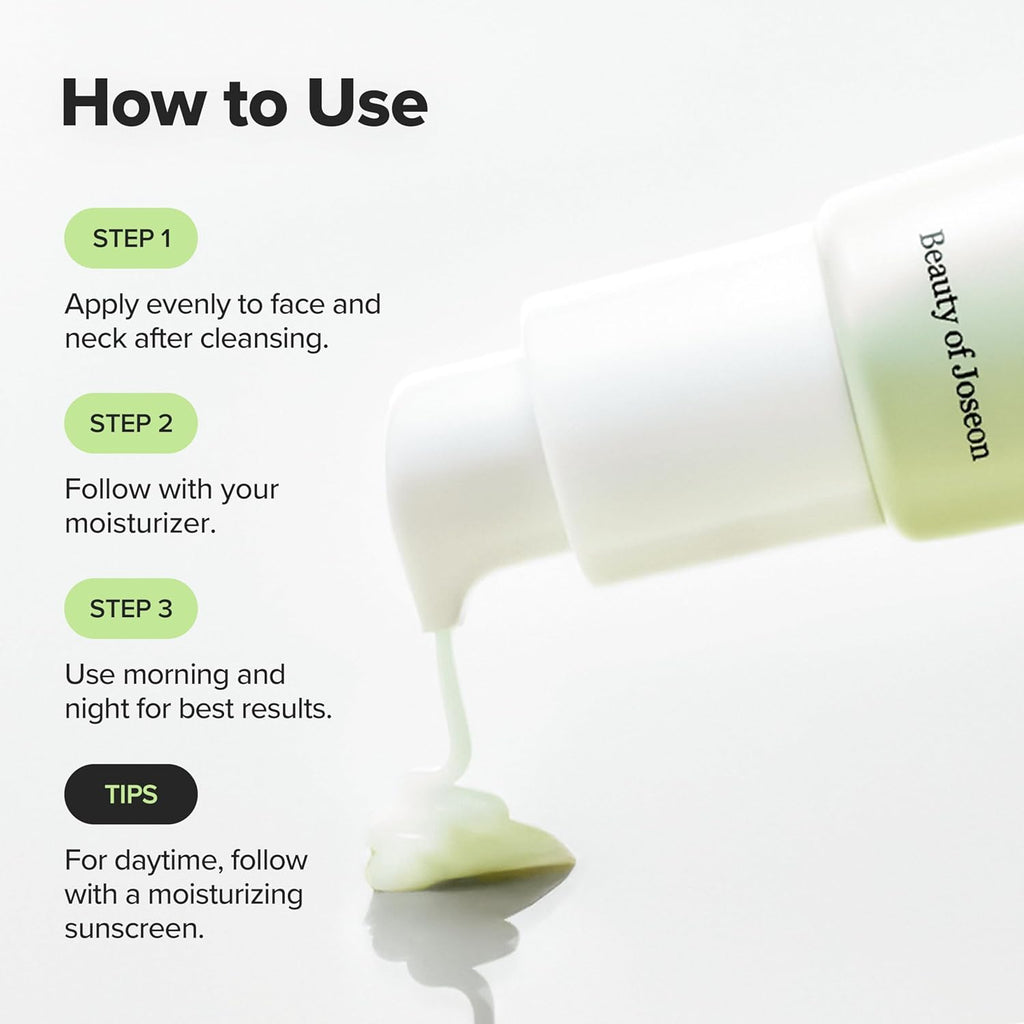 How to Use

STEP 1

Apply evenly to face and neck after cleansing.

STEP 2

Follow with your moisturizer.

STEP 3

Use morning and night for best results.

TIPS

For daytime, follow with a moisturizing sunscreen.

Beauty of Joseon