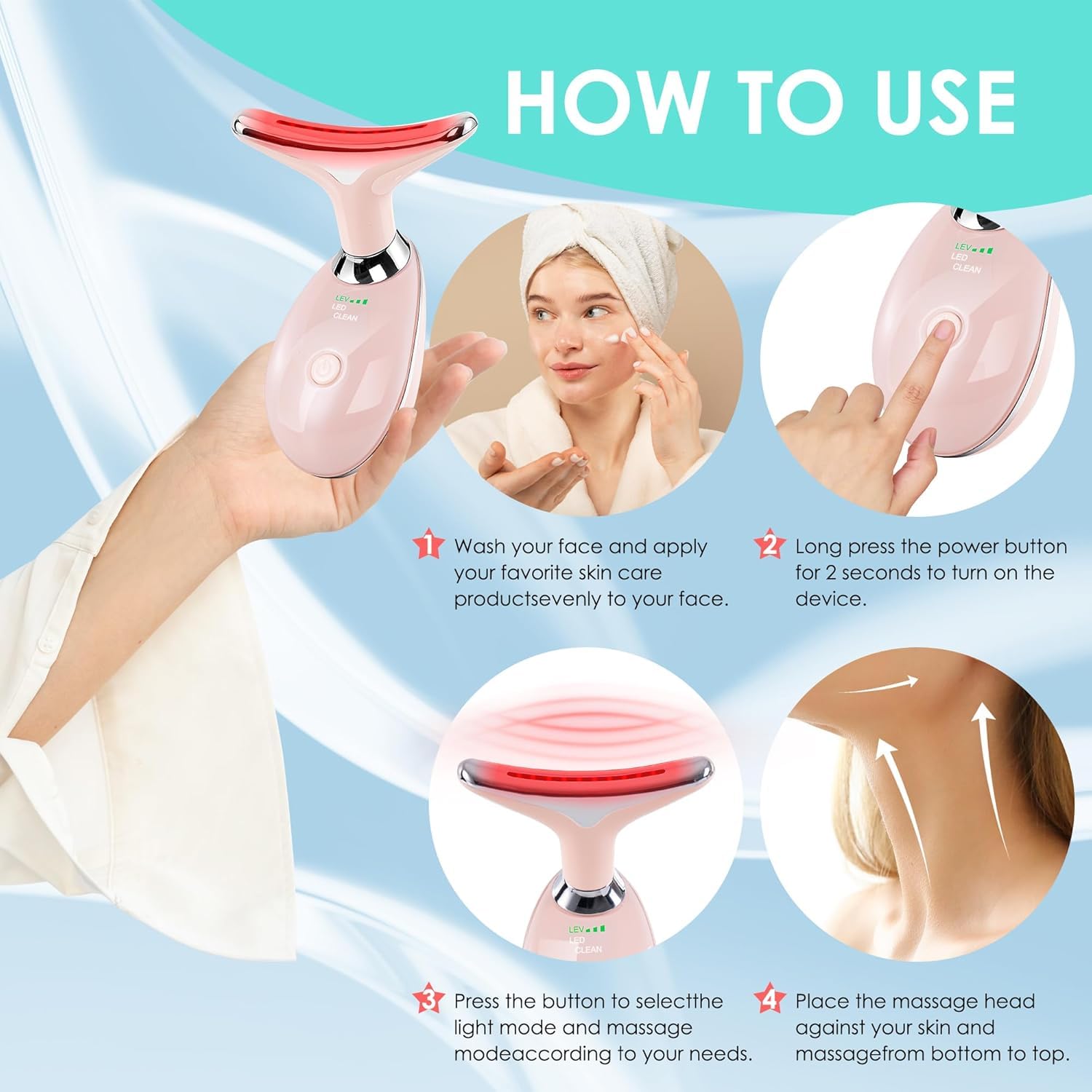 HOW TO USE

LEV
LED
CLEAN

LEV
LED
CLEAN

1 Wash your face and apply your favorite skin care productsevenly to your face.

2 Long press the power button for 2 seconds to turn on the device.

LEV
LED
CLEAN

3 Press the button to selectthe light mode and massage modeaccording to your needs.

4 Place the massage head against your skin and massagefrom bottom to top.