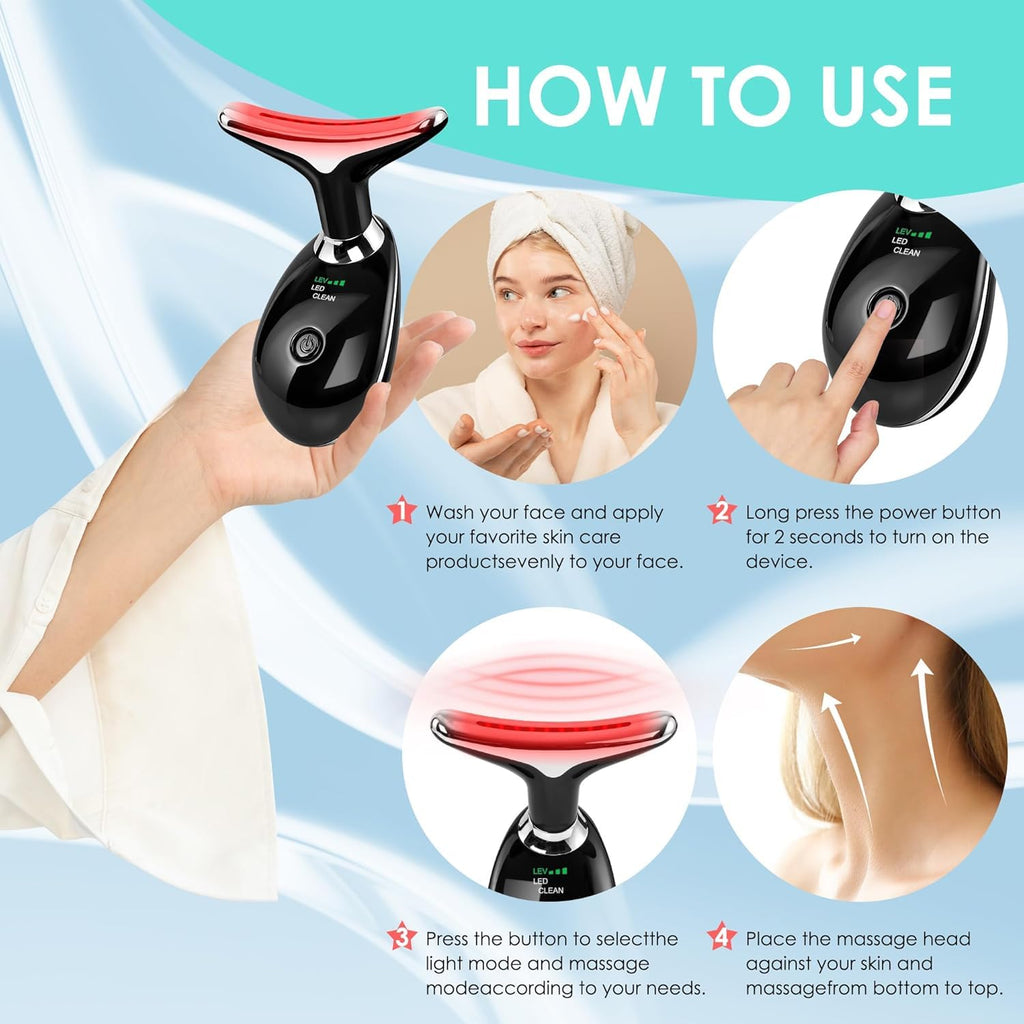 HOW TO USE

LEV
LED
CLEAN

LEV
LED
CLEAN

1 Wash your face and apply your favorite skin care productsevenly to your face.

2 Long press the power button for 2 seconds to turn on the device.

LEV
LED
CLEAN

3 Press the button to selectthe light mode and massage modeaccording to your needs.

4 Place the massage head against your skin and massagefrom bottom to top.