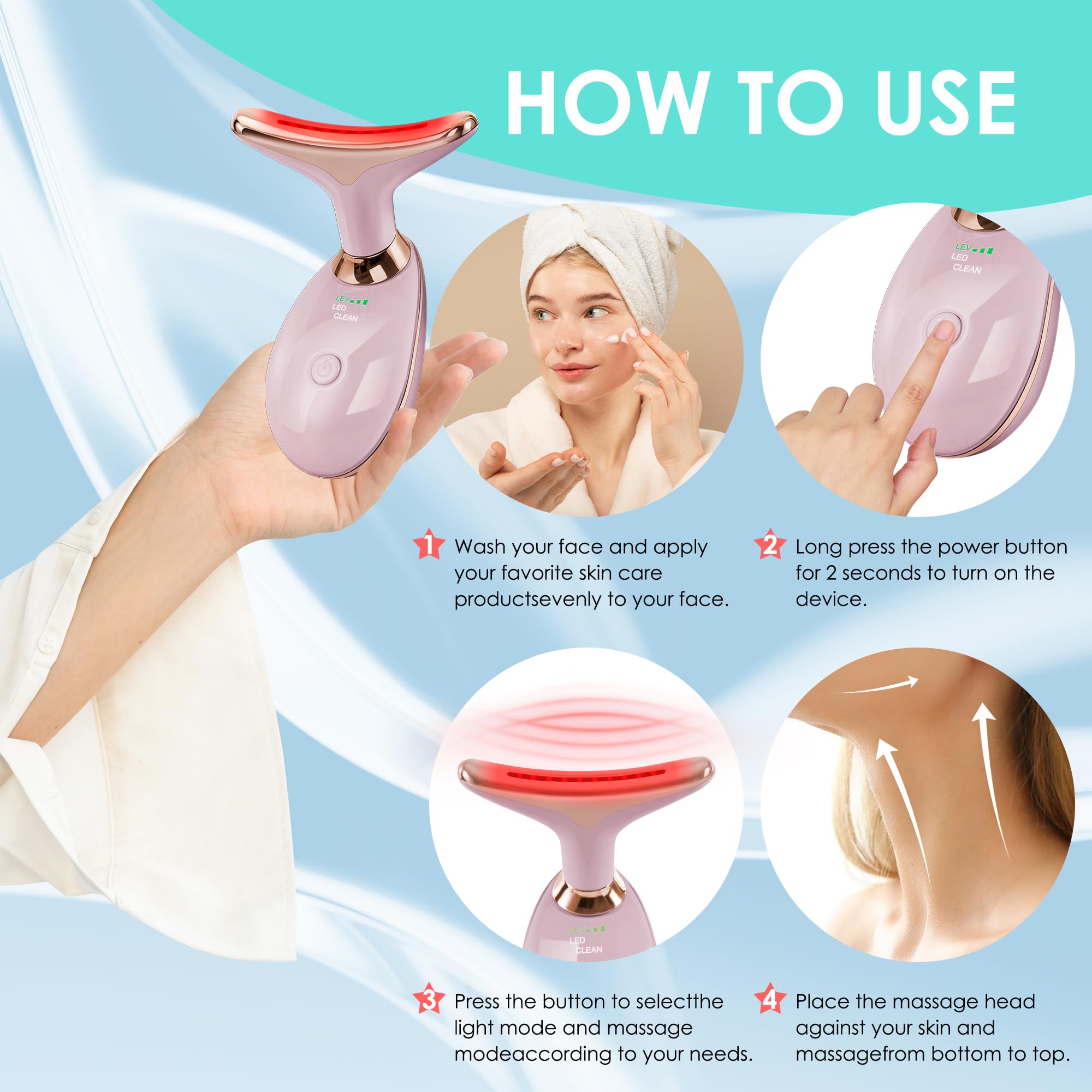 HOW TO USE

LEV
LED
CLEAN

LEV
LED
CLEAN

1 Wash your face and apply your favorite skin care productsevenly to your face.

2 Long press the power button for 2 seconds to turn on the device.

LEV
LED
CLEAN

3 Press the button to selectthe light mode and massage modeaccording to your needs.

4 Place the massage head against your skin and massagefrom bottom to top.