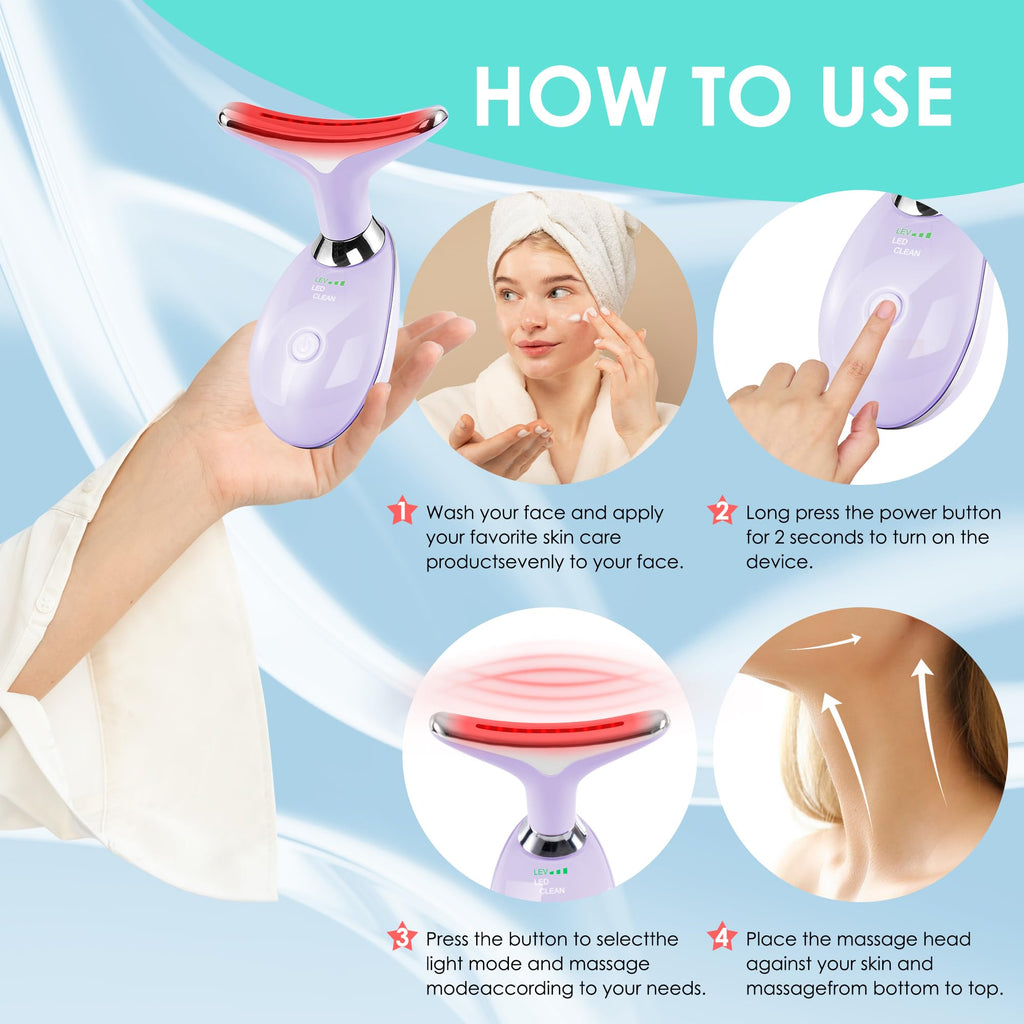 HOW TO USE

LEV
LED
CLEAN

LEV
LED
CLEAN

1 Wash your face and apply your favorite skin care productsevenly to your face.

2 Long press the power button for 2 seconds to turn on the device.

LEV
LED
CLEAN

3 Press the button to selectthe light mode and massage modeaccording to your needs.

4 Place the massage head against your skin and massagefrom bottom to top.