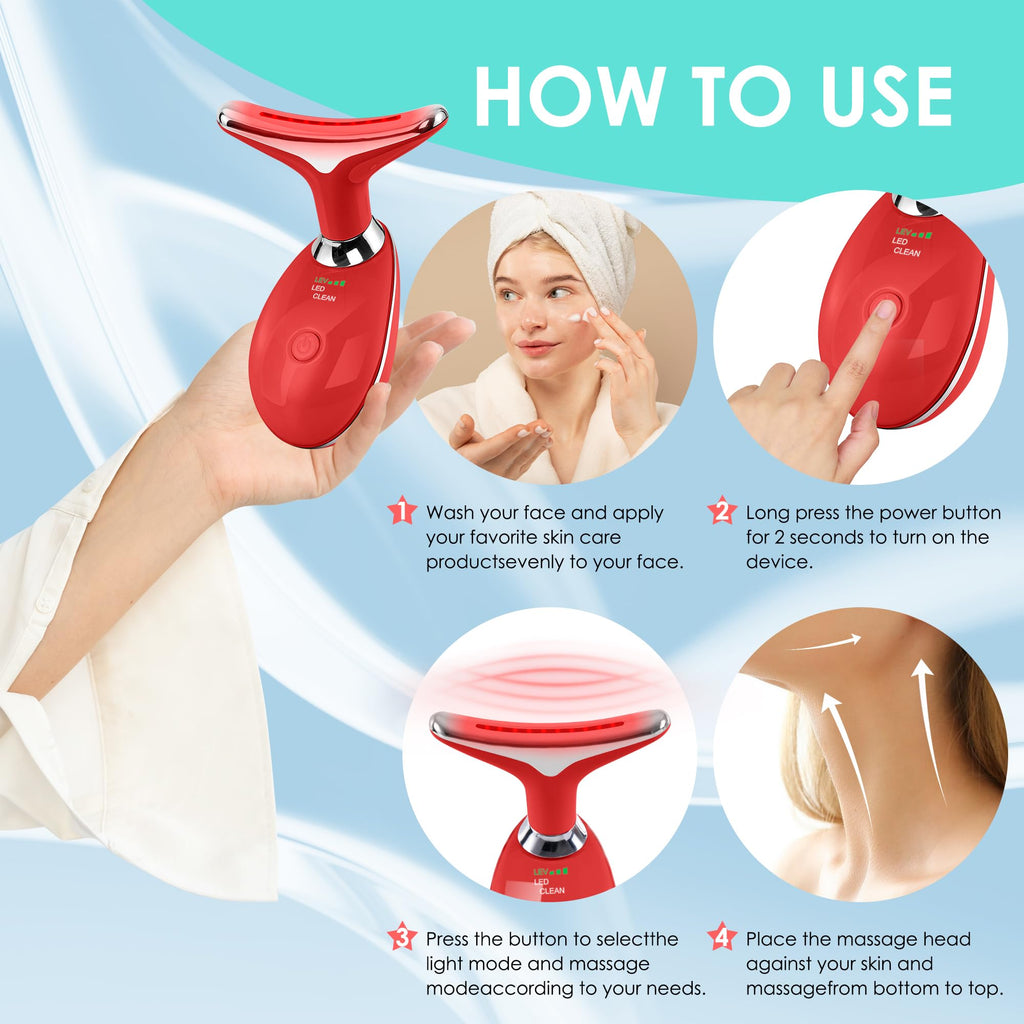 HOW TO USE

LEV
LED
CLEAN

LEV
LED
CLEAN

1 Wash your face and apply your favorite skin care productsevenly to your face.

2 Long press the power button for 2 seconds to turn on the device.

LEV
LED
CLEAN

3 Press the button to selectthe light mode and massage modeaccording to your needs.

4 Place the massage head against your skin and massagefrom bottom to top.