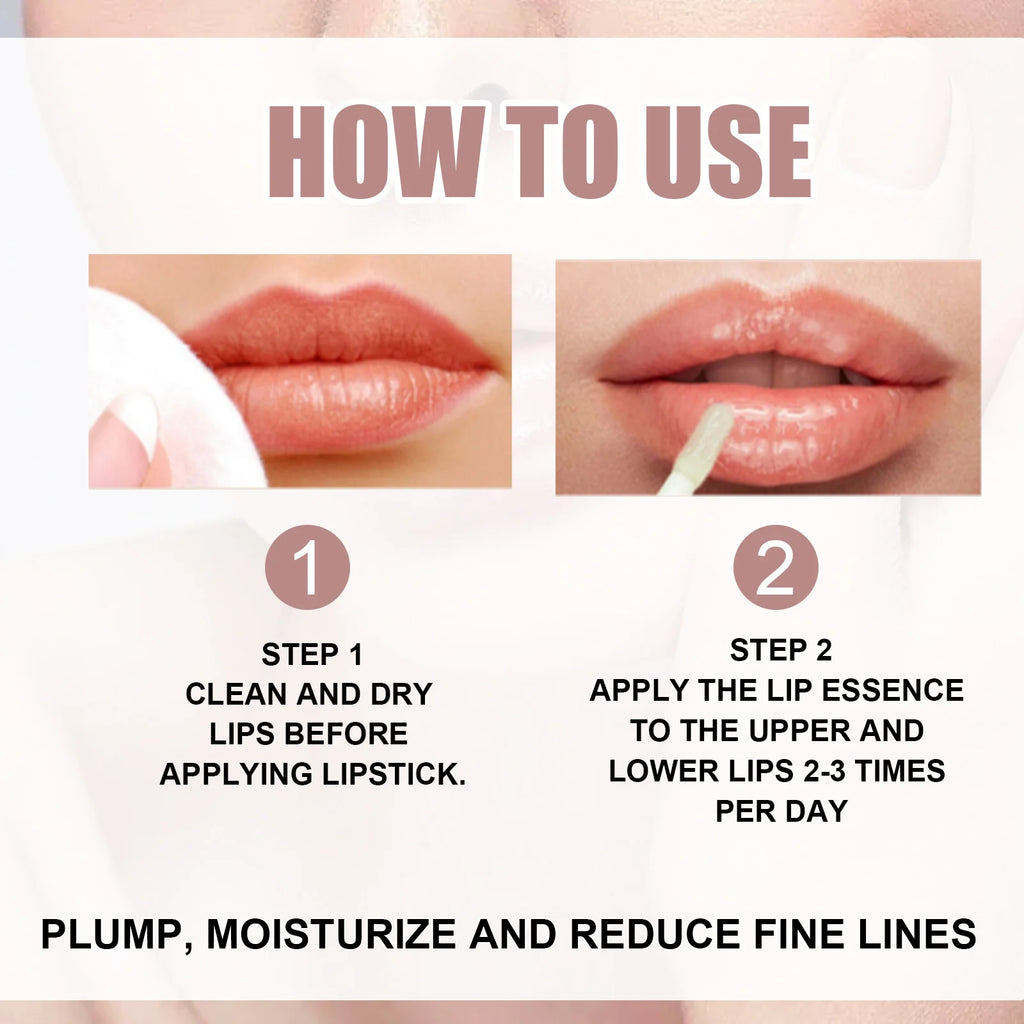 HOW TO USE

1

STEP 1
CLEAN AND DRY LIPS BEFORE APPLYING LIPSTICK.

2

STEP 2
APPLY THE LIP ESSENCE TO THE UPPER AND LOWER LIPS 2-3 TIMES PER DAY

PLUMP, MOISTURIZE AND REDUCE FINE LINES