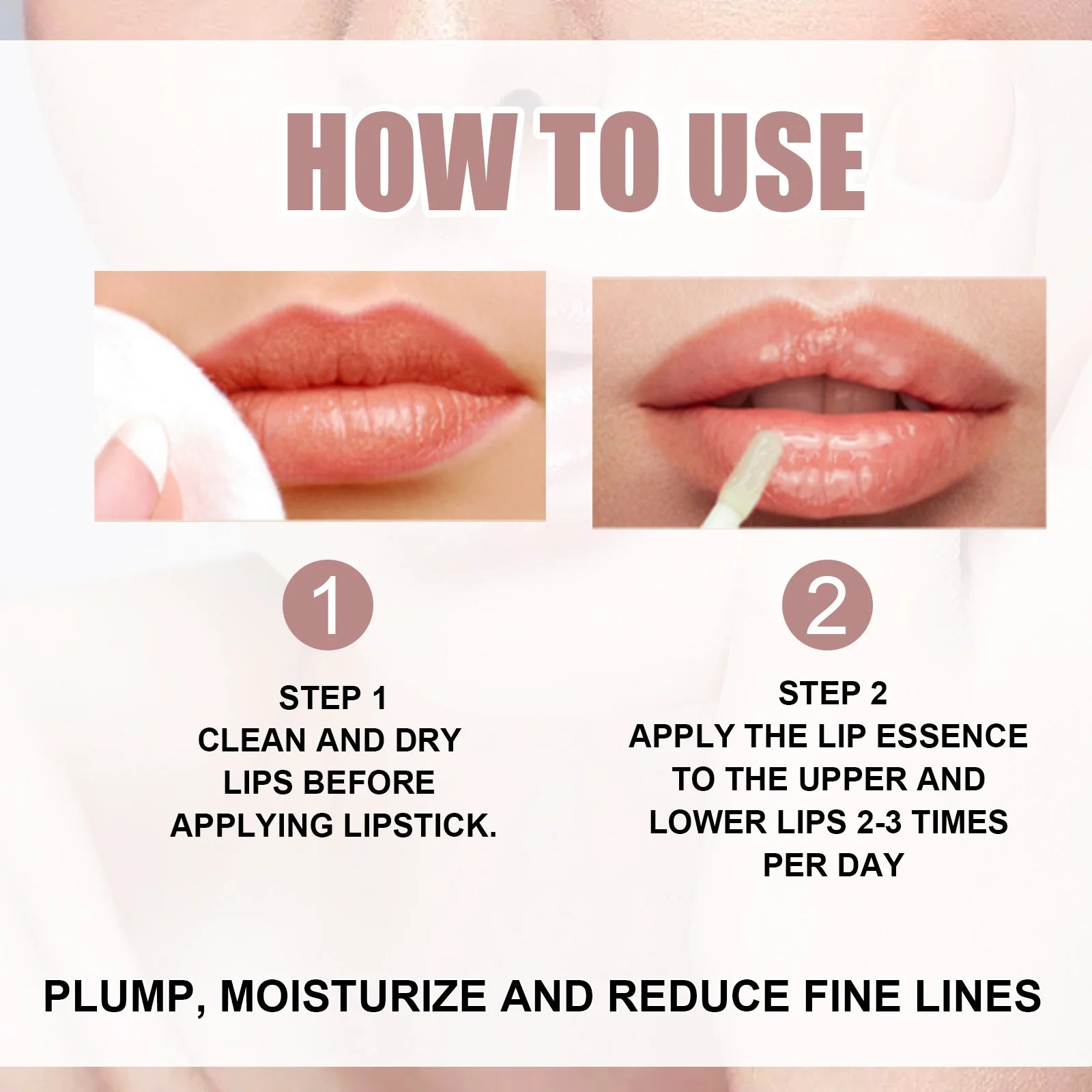 HOW TO USE

1

STEP 1
CLEAN AND DRY LIPS BEFORE APPLYING LIPSTICK.

2

STEP 2
APPLY THE LIP ESSENCE TO THE UPPER AND LOWER LIPS 2-3 TIMES PER DAY

PLUMP, MOISTURIZE AND REDUCE FINE LINES